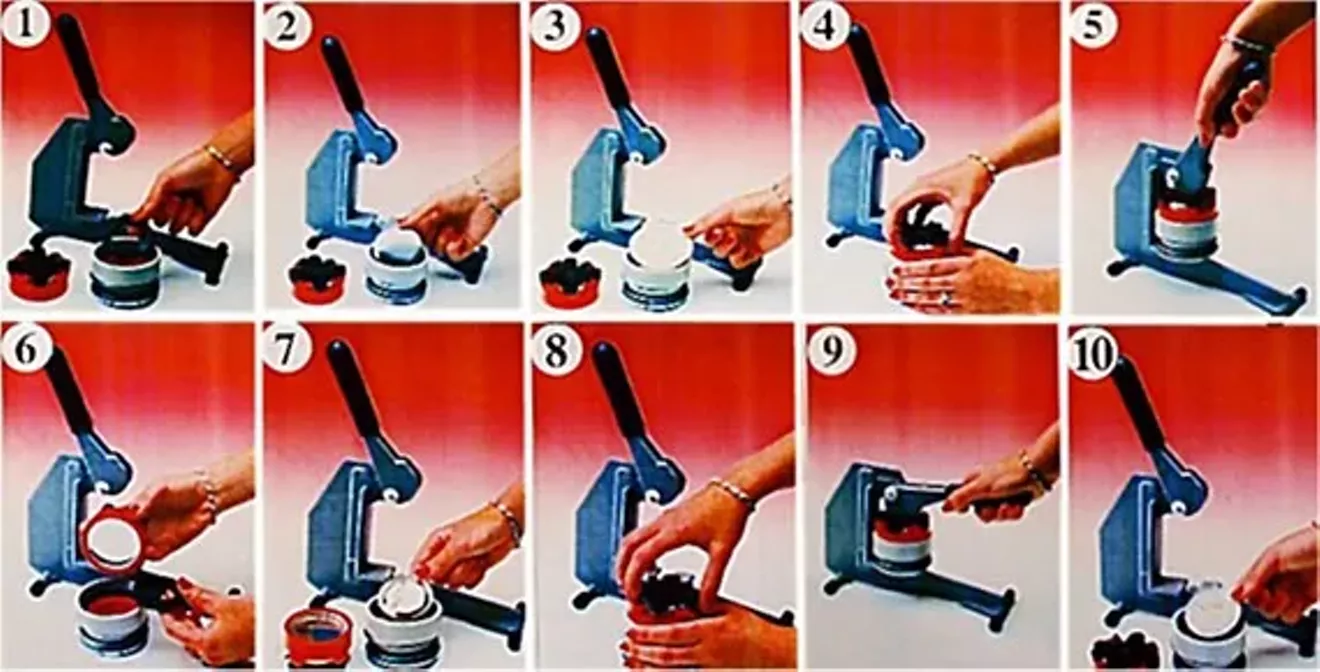 1
2
3
4
5
6
7
8
9
10